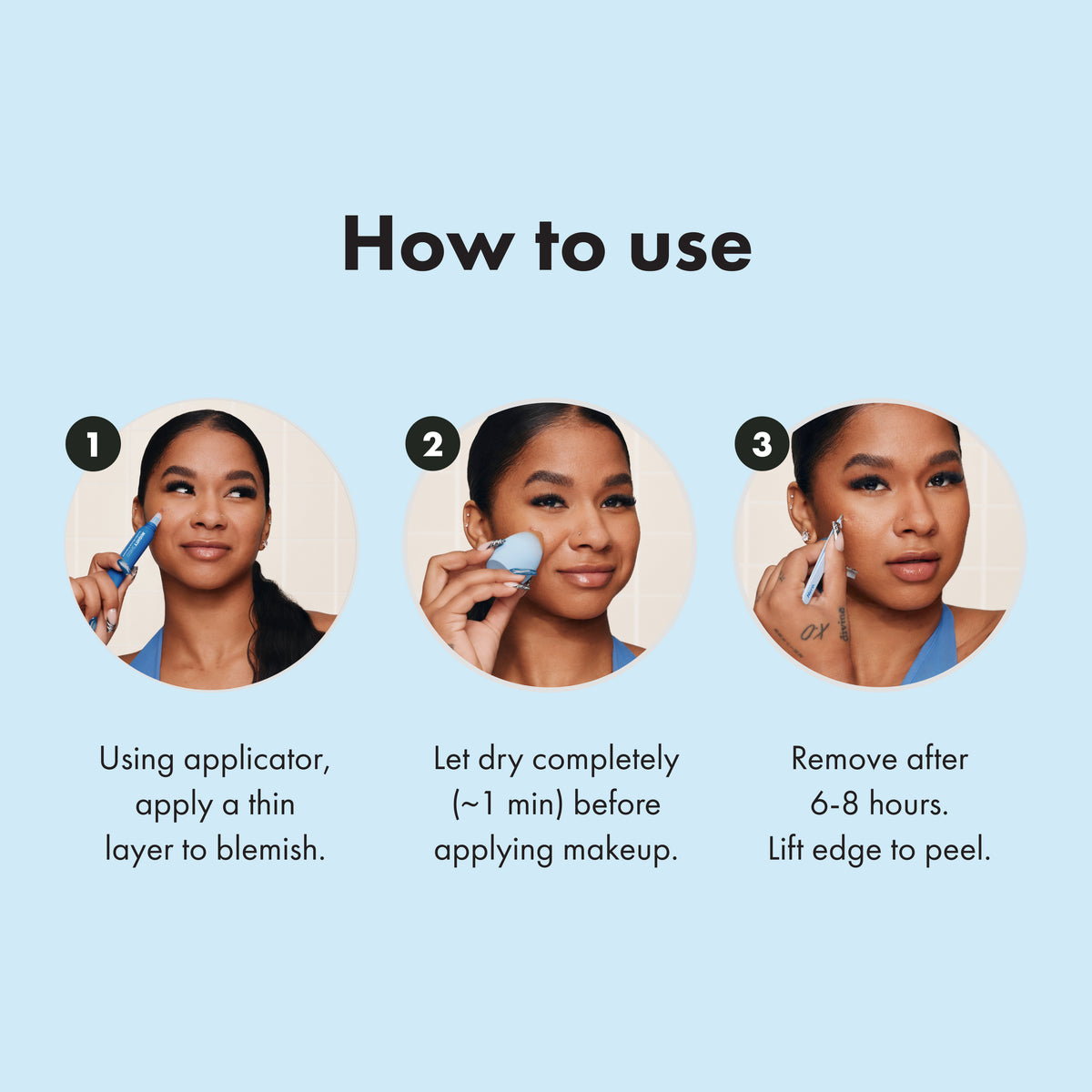 How to use

1

Using applicator, apply a thin layer to blemish.

2

Let dry completely (~1 min) before applying makeup.

3

Remove after 6-8 hours. Lift edge to peel.